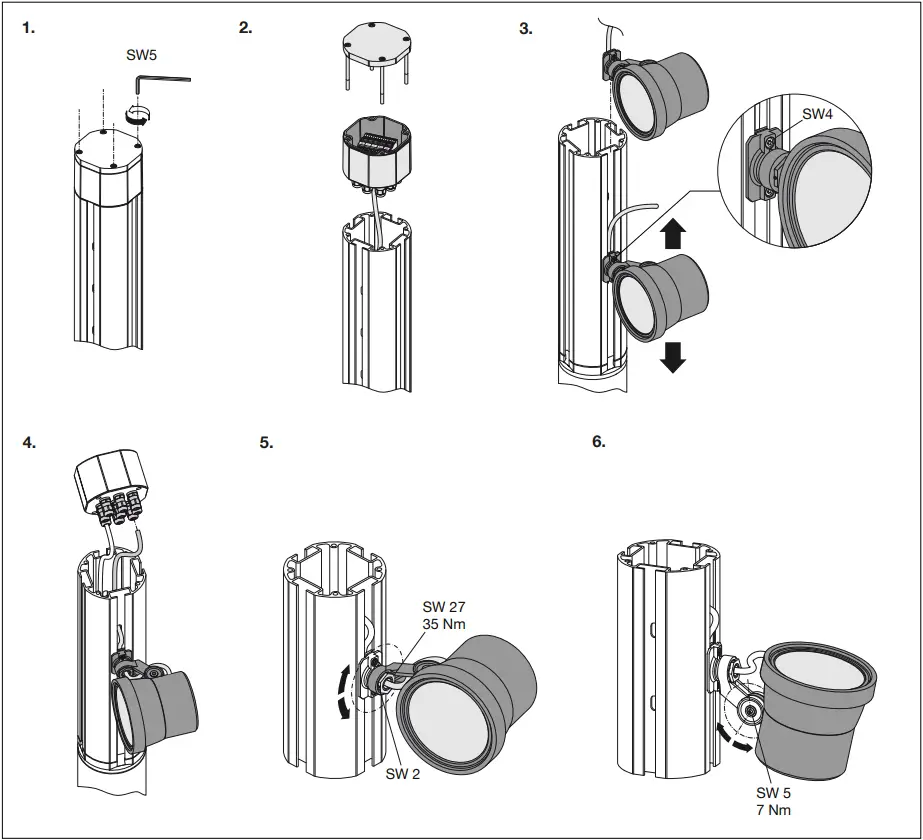 1.

SW5

2.

3.

SW4

4.

5.

SW 27
35 Nm

SW 2

6.

SW 5
7 Nm