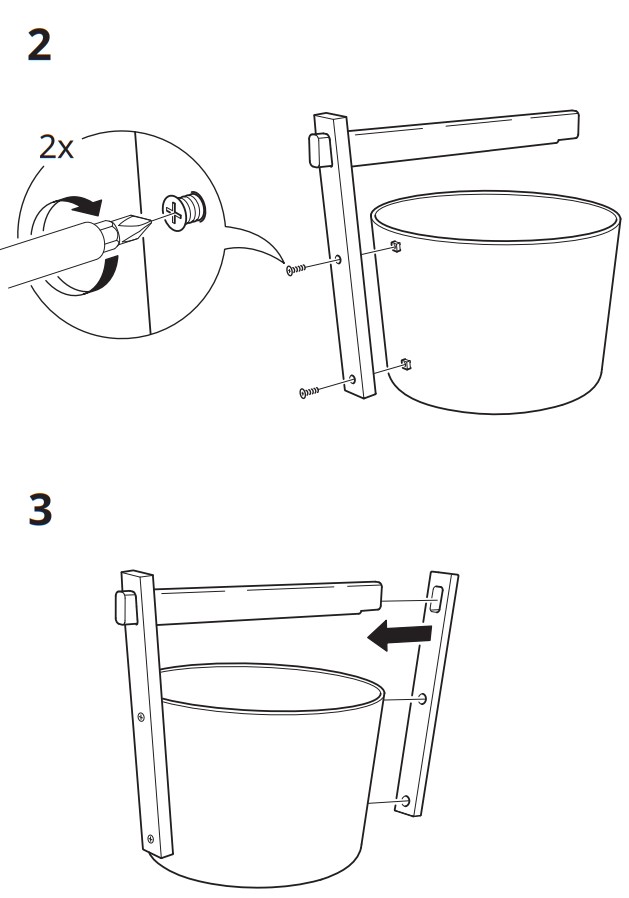 2

2x

3