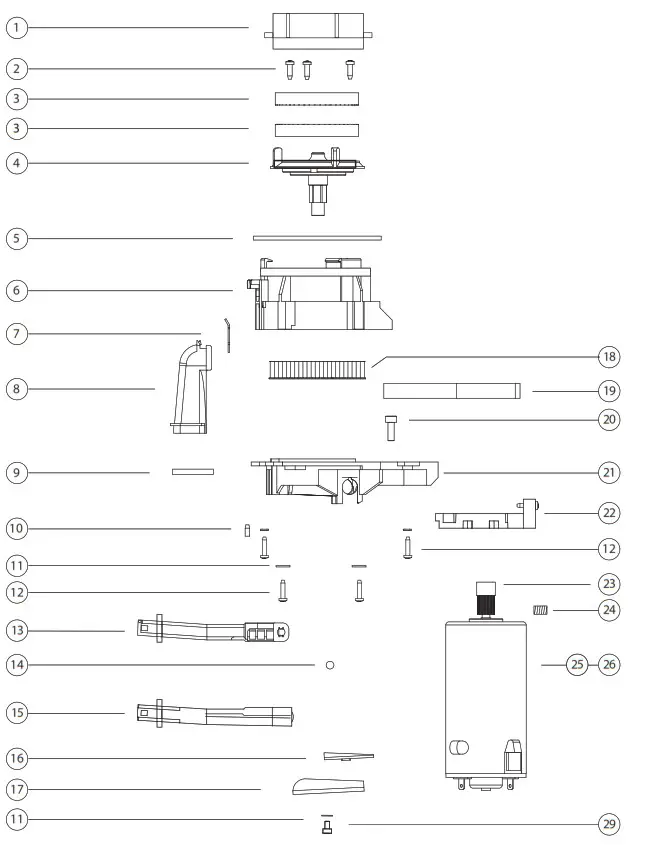 1
2
3
3
4
5
6
7
8
9
10
11
12
13
14
15
16
17
11
18
19
20
21
22
12
23
24
25
26
29