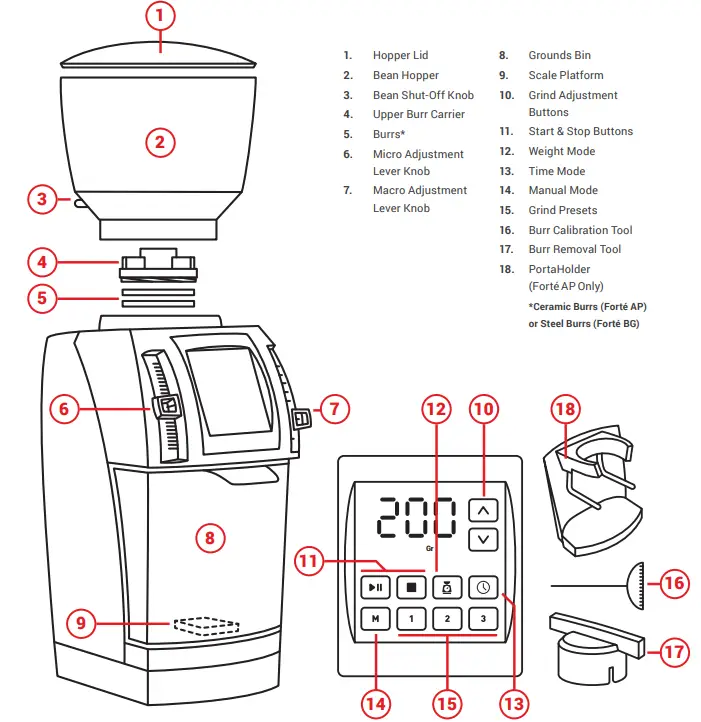 1
2
3
4
5
6
7
8
9

1. Hopper Lid
2. Bean Hopper
3. Bean Shut-Off Knob
4. Upper Burr Carrier
5. Burrs*
6. Micro Adjustment Lever Knob
7. Macro Adjustment Lever Knob

8. Grounds Bin
9. Scale Platform
10. Grind Adjustment Buttons
11. Start & Stop Buttons
12. Weight Mode
13. Time Mode
14. Manual Mode
15. Grind Presets
16. Burr Calibration Tool
17. Burr Removal Tool
18. PortaHolder (Forté AP Only)

*Ceramic Burrs (Forté AP) or Steel Burrs (Forté BG)

12
10
18
200
Gr
11
M
1
2
3
16
17
14
15
13