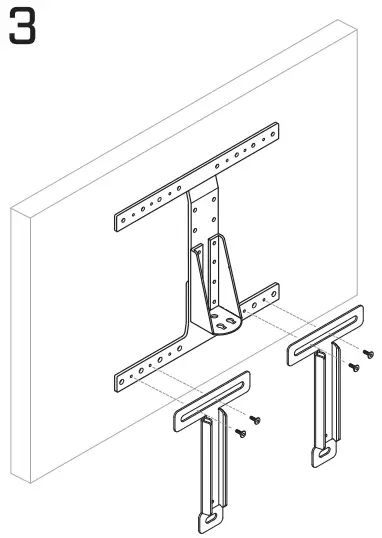 3