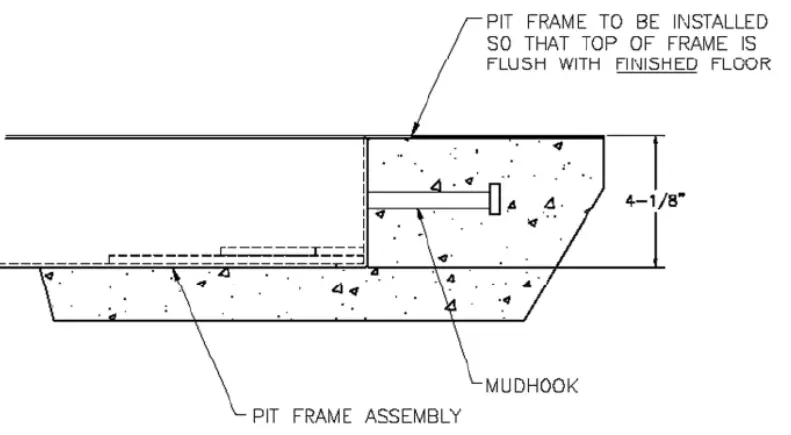 PIT FRAME TO BE INSTALLED SO THAT TOP OF FRAME IS FLUSH WITH FINISHED FLOOR

4-1/8"

MUDHOOK

PIT FRAME ASSEMBLY