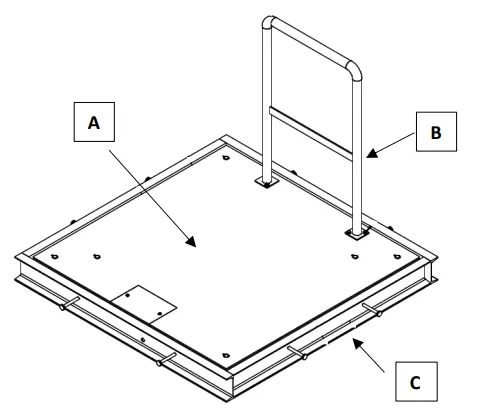 A

B

C