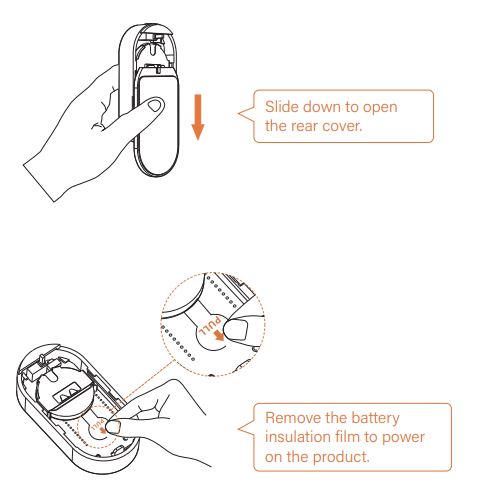 Slide down to open the rear cover.

PULL

PULL

Remove the battery insulation film to power on the product.