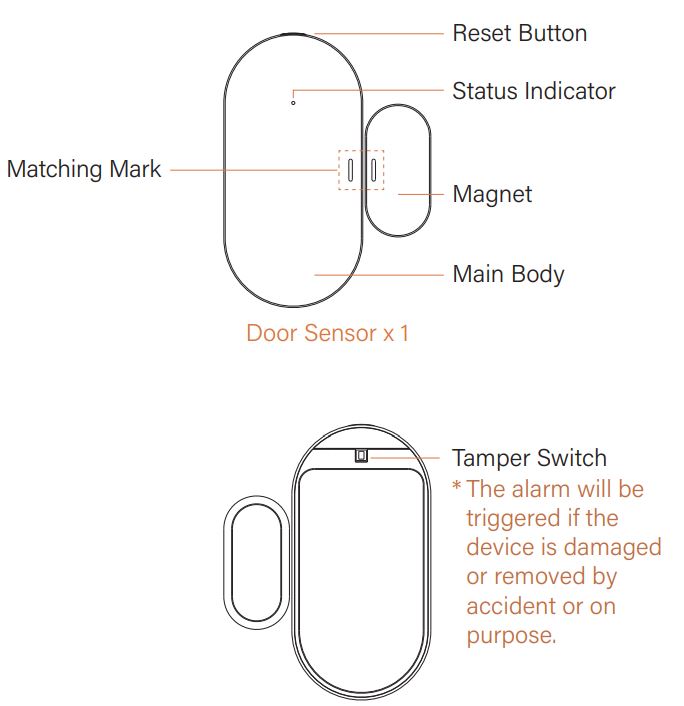 Reset Button
Status Indicator
Matching Mark
Magnet
Main Body
Door Sensor x 1

Tamper Switch
* The alarm will be triggered if the device is damaged or removed by accident or on purpose.