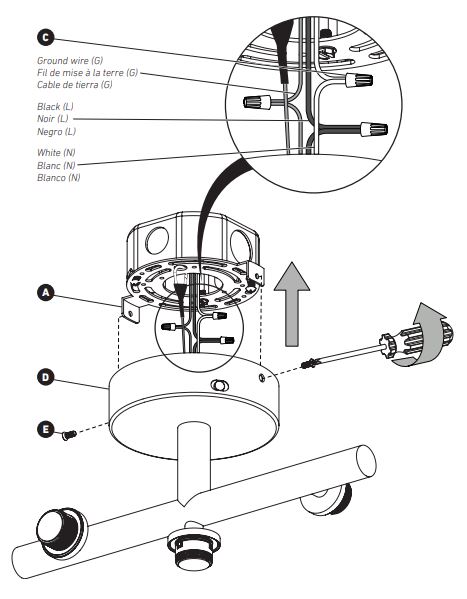 C

Ground wire (G)
Fil de mise à la terre (G)
Cable de tierra (G)

Black (L)
Noir (L)
Negro (L)

White (N)
Blanc (N)
Blanco (N)

A

D

E