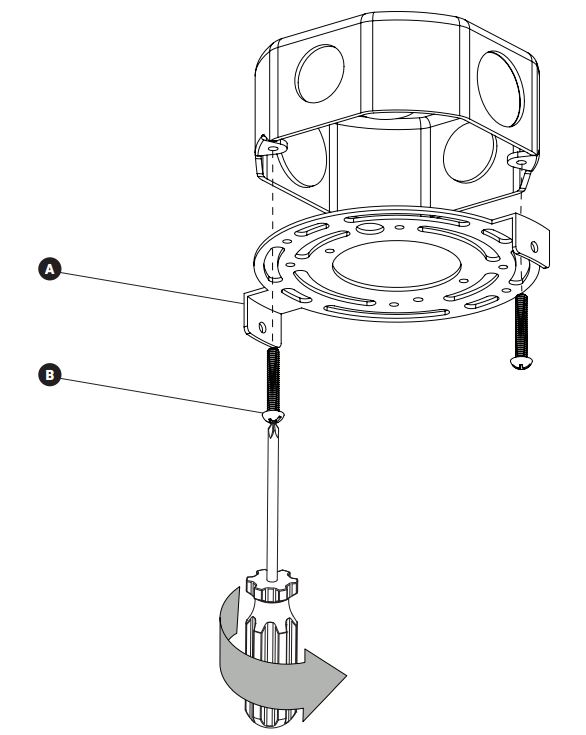 A

B