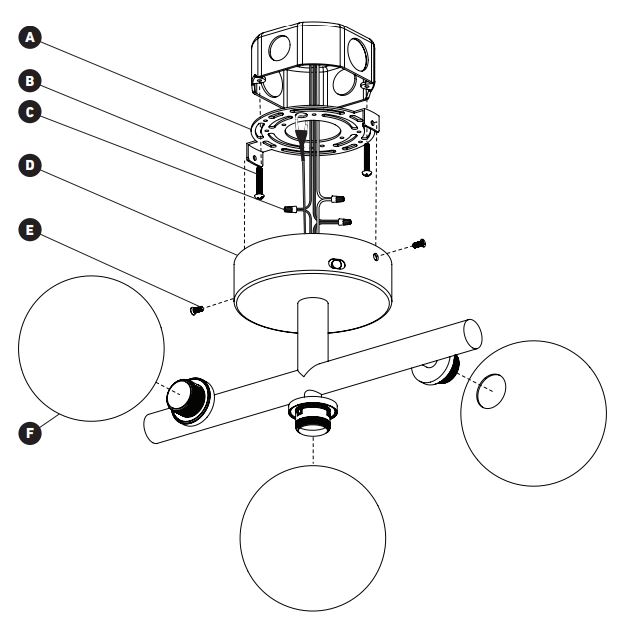 A
B
C
D
E
F