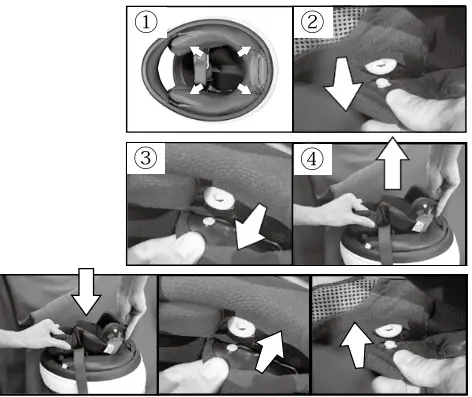 ①
②
③
④