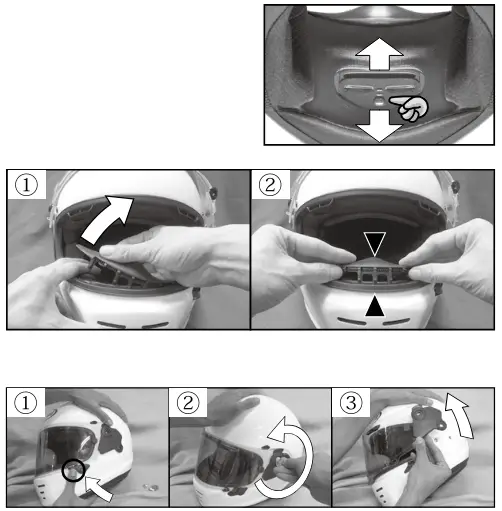 ①

②

①

②

③