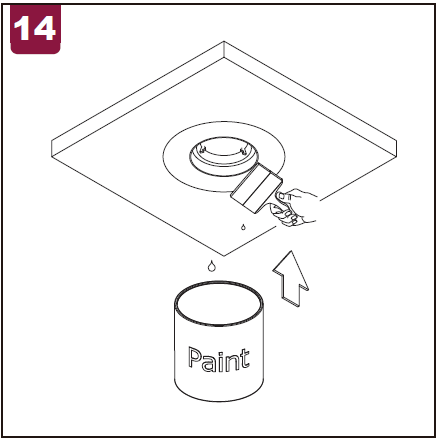 14

Paint