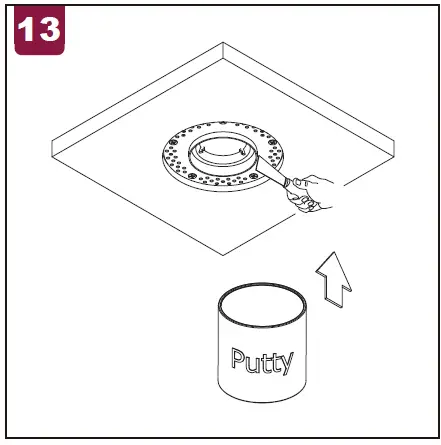 13

Putty