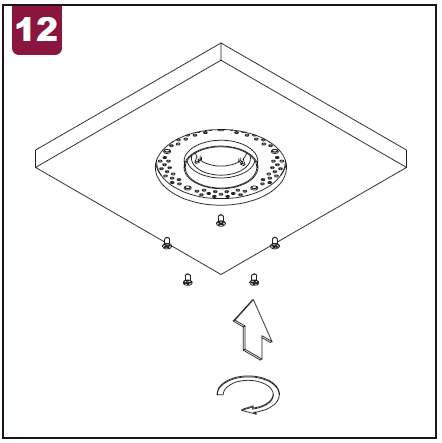 12