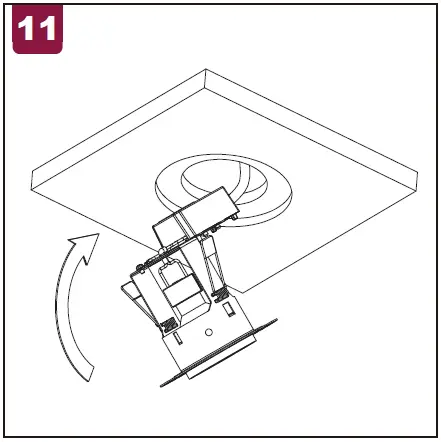 11