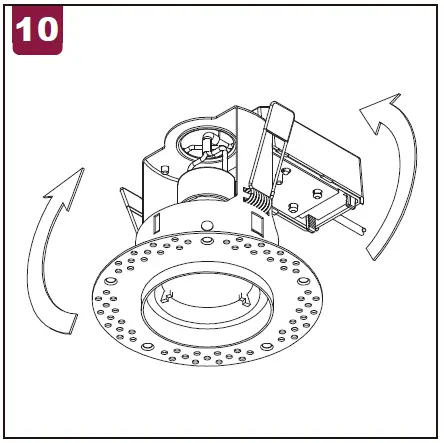 10