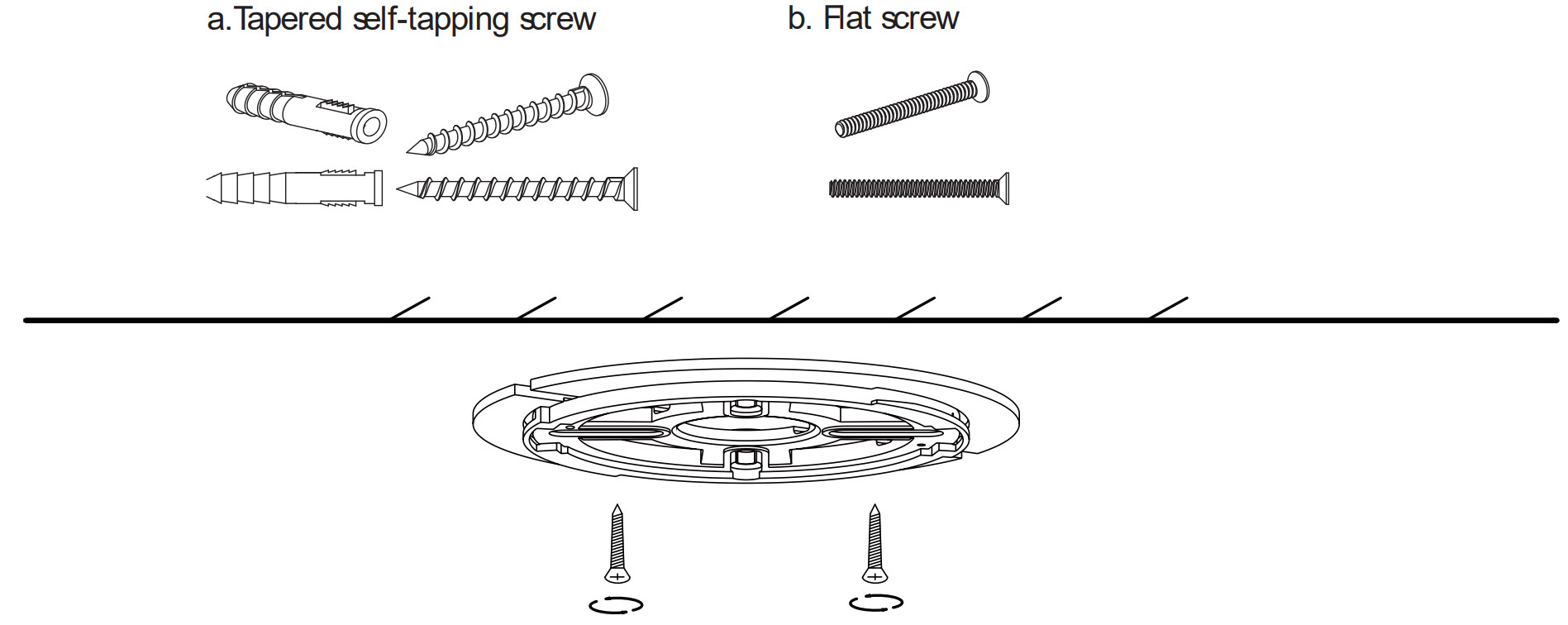 a.Tapered self-tapping screw

b. Flat screw