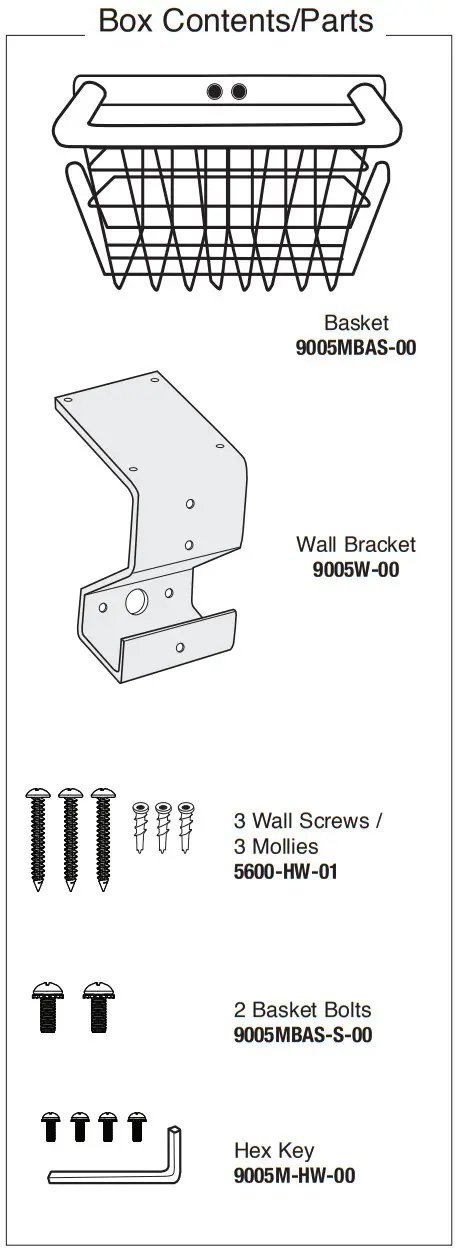 Box Contents/Parts

Basket
9005MBAS-00

Wall Bracket
9005W-00

3 Wall Screws /
3 Mollies
5600-HW-01

2 Basket Bolts
9005MBAS-S-00

Hex Key
9005M-HW-00