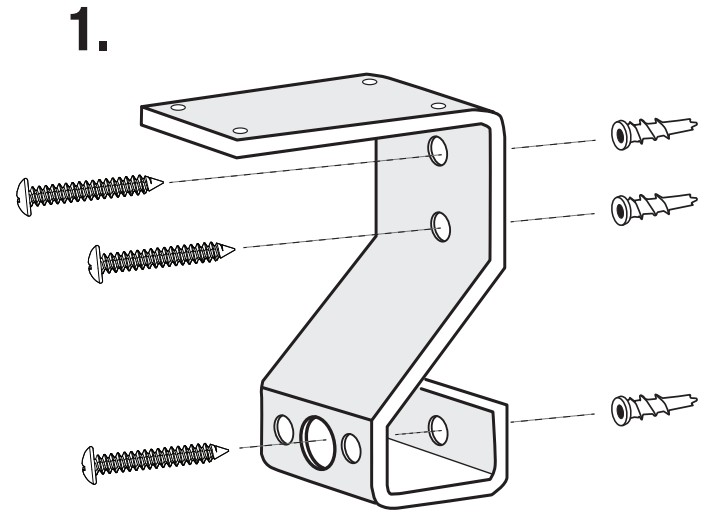 1.