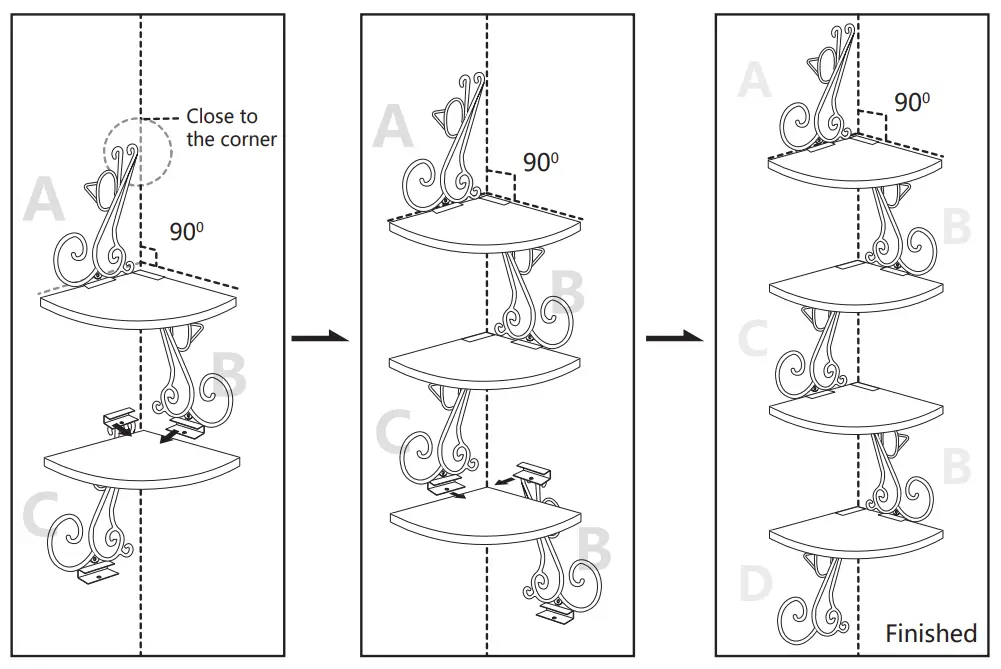 Close to the corner

A

$90^0$

B

C

A

$90^0$

B

C

B

A

$90^0$

B

C

B

D

Finished