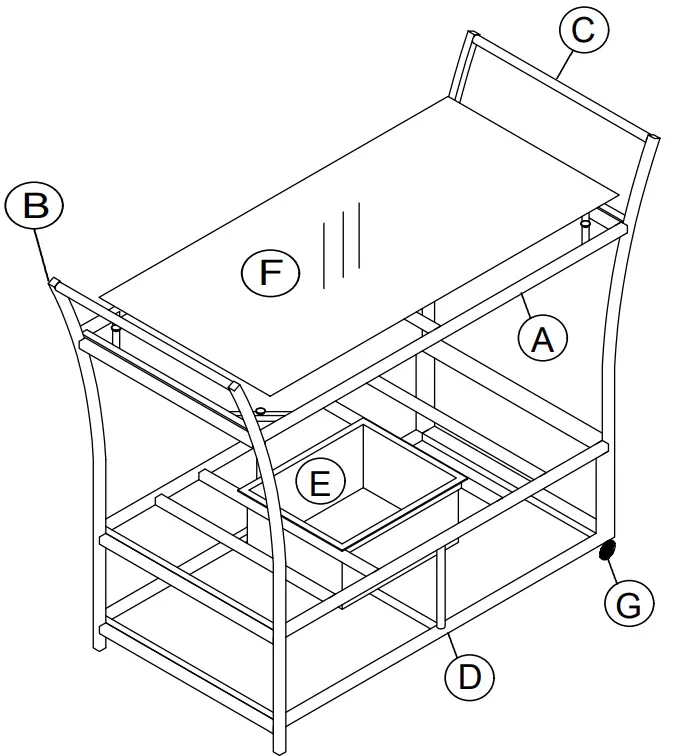 C
B
F
A
E
G
D