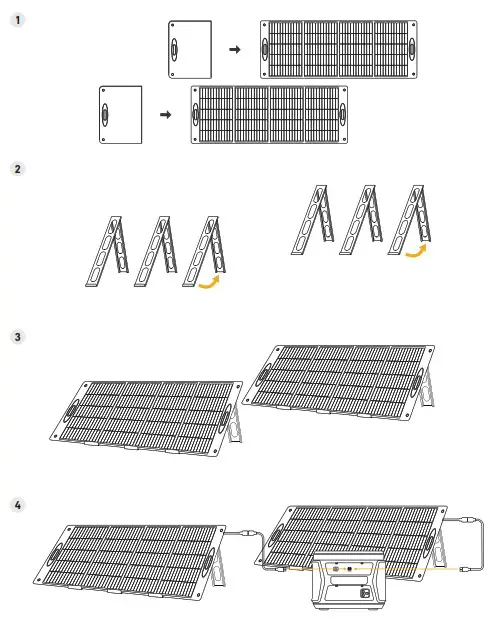 1

2

3

4