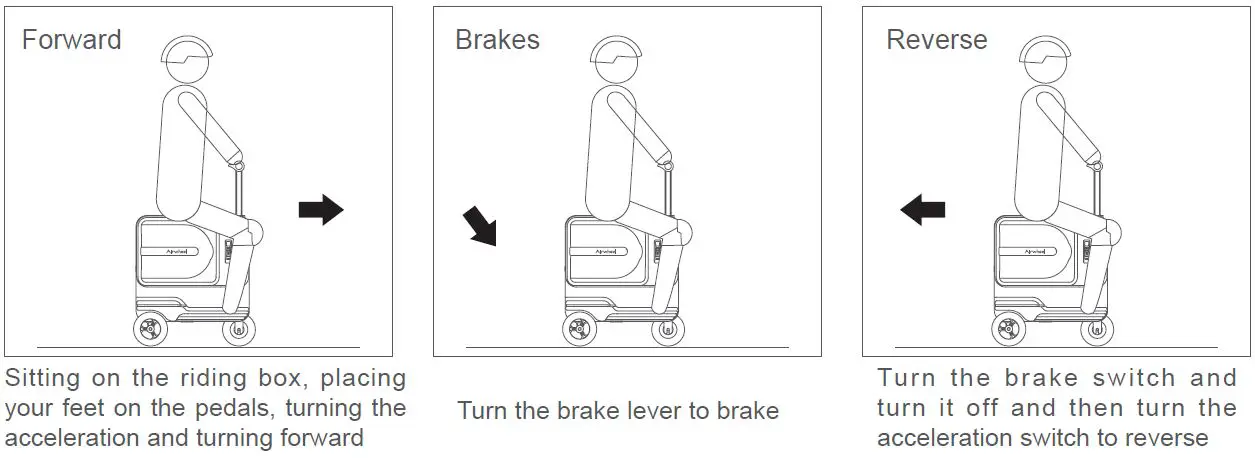 Forward

Airwheel

Sitting on the riding box, placing your feet on the pedals, turning the acceleration and turning forward

Brakes

Airwheel

Turn the brake lever to brake

Reverse

Airwheel

Turn the brake switch and turn it off and then turn the acceleration switch to reverse