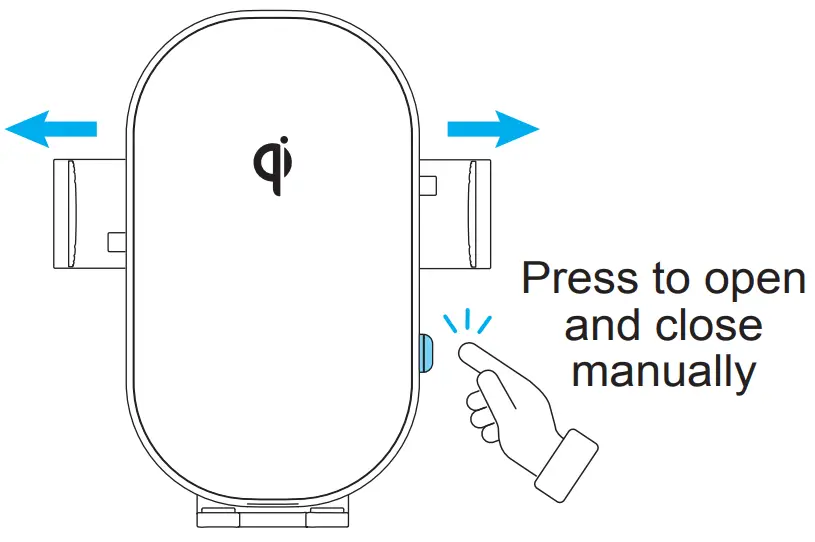 qi

Press to open and close manually