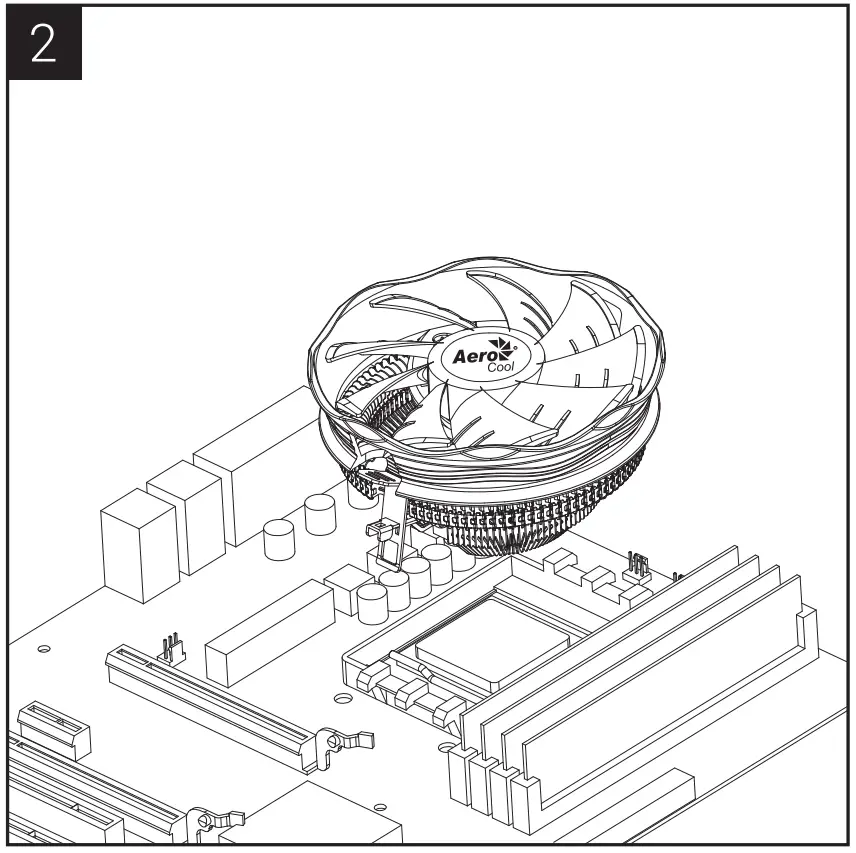 2

Aero Cool