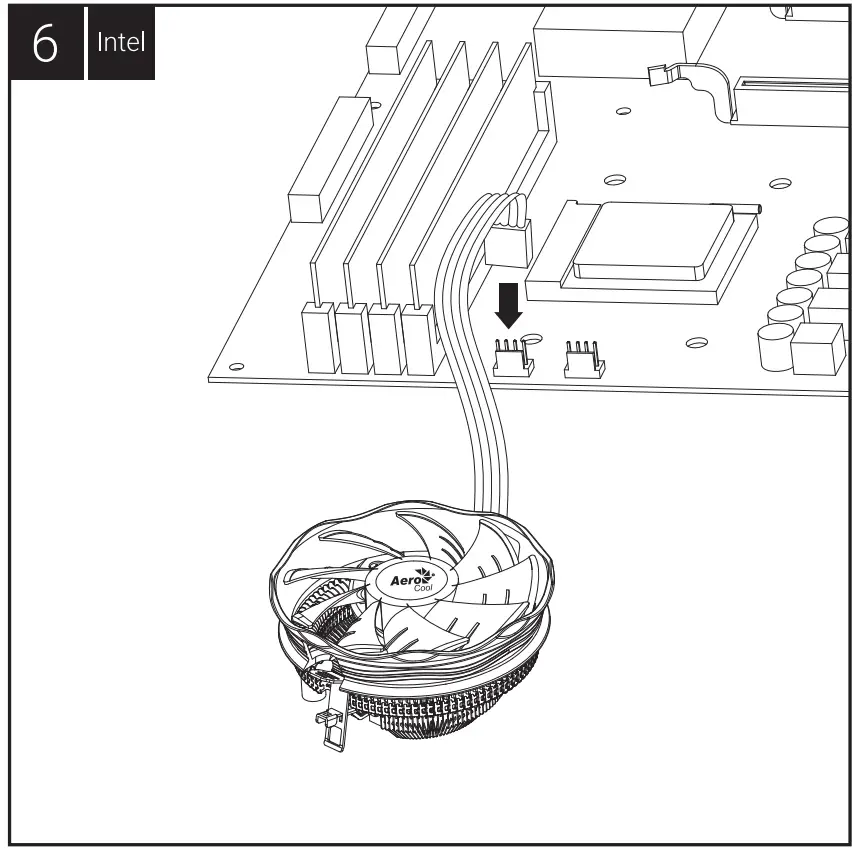 6

Intel

Aero
Cool