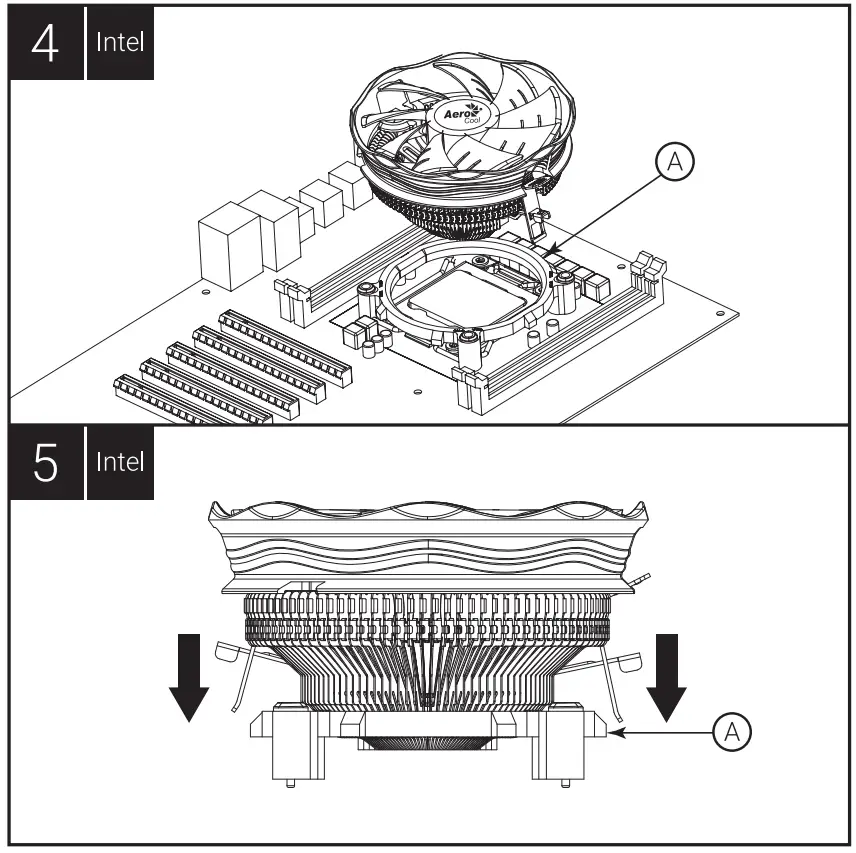 4 Intel

Aero Cool

A

5 Intel

A