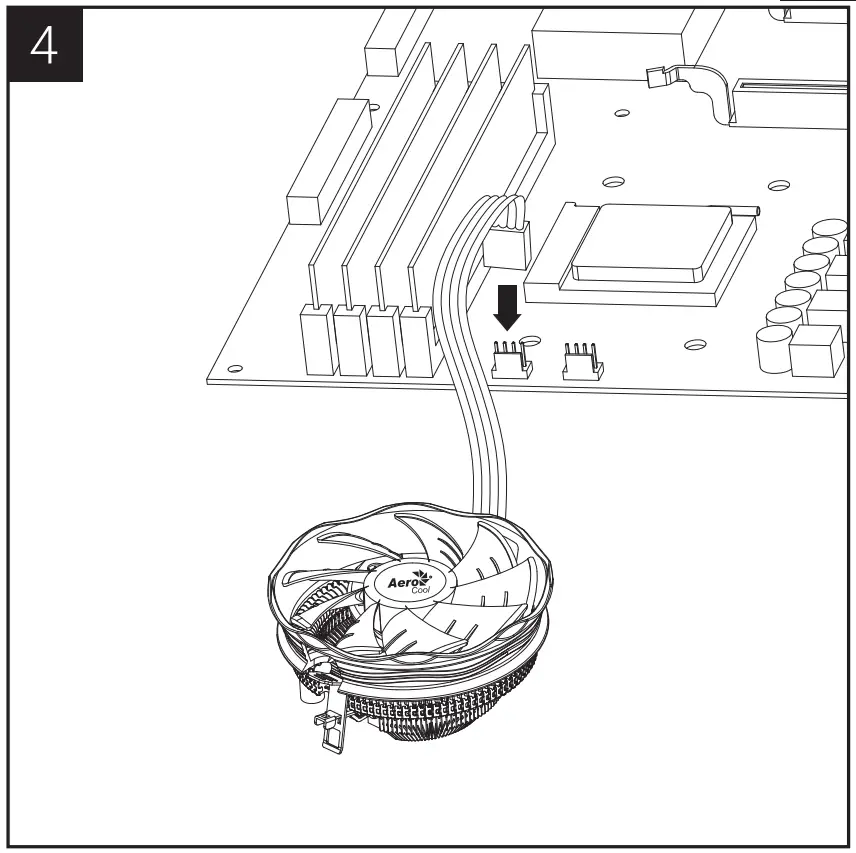 4

Aero
Cool