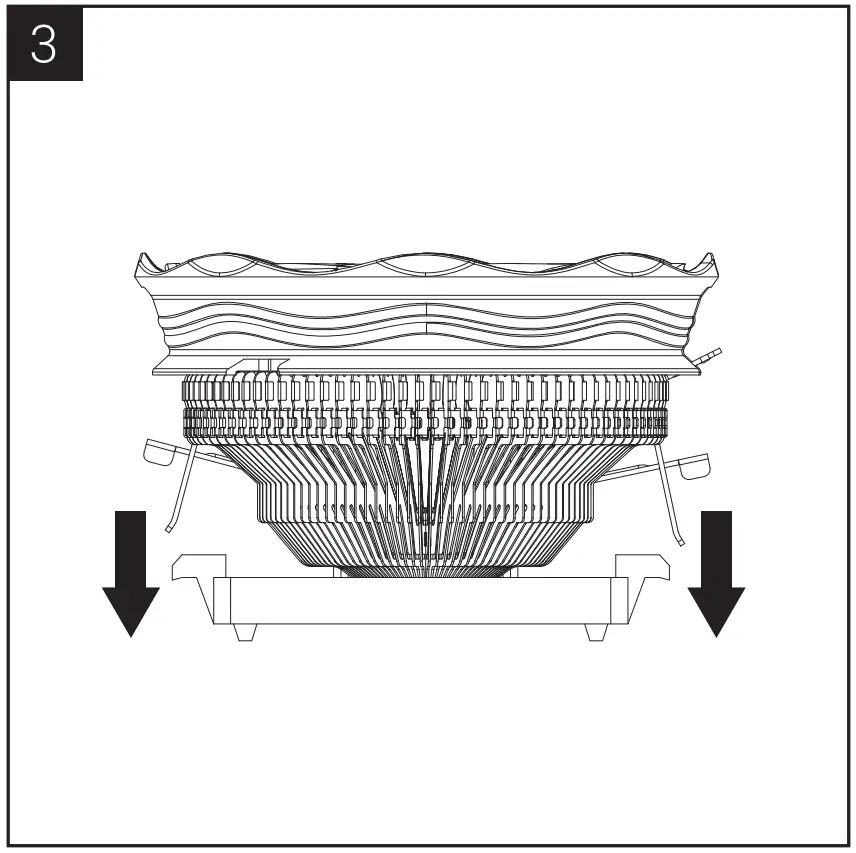 3