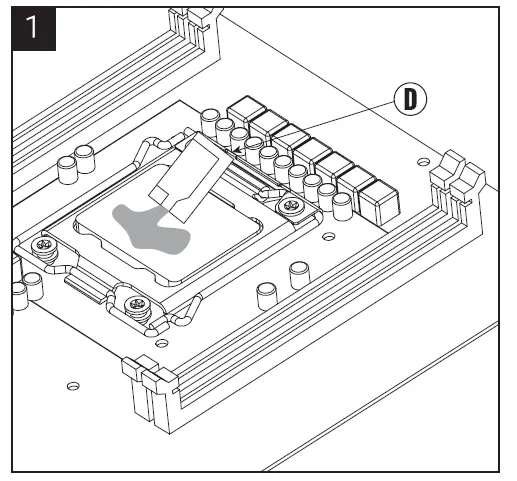 1

D