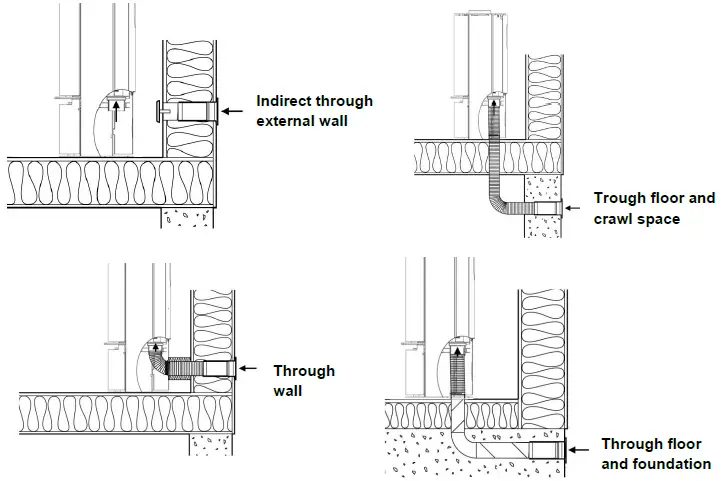 Indirect through external wall

Trough floor and crawl space

Through wall

Through floor and foundation