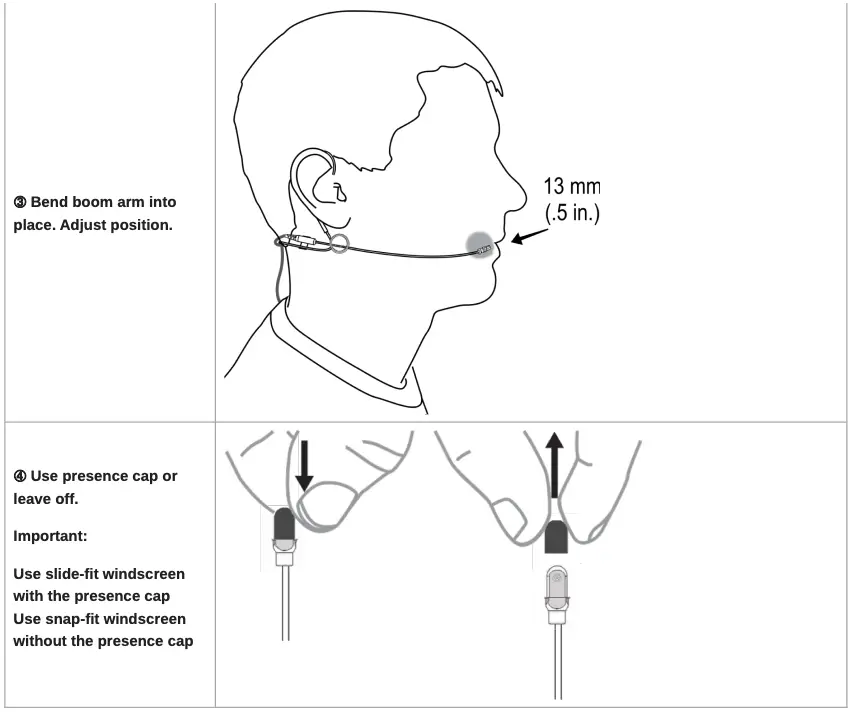 | | |
|---|---|
| ③ Bend boom arm into place. Adjust position. | 13 mm (.5 in.) |
| ④ Use presence cap or leave off.<br><br>Important:<br><br>Use slide-fit windscreen with the presence cap<br>Use snap-fit windscreen without the presence cap | |