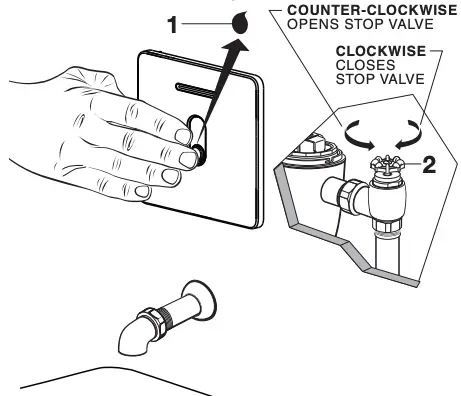 1

COUNTER-CLOCKWISE
OPENS STOP VALVE

CLOCKWISE
CLOSES
STOP VALVE

2