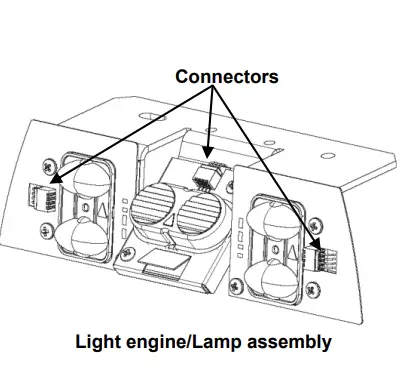 Connectors

Light engine/Lamp assembly