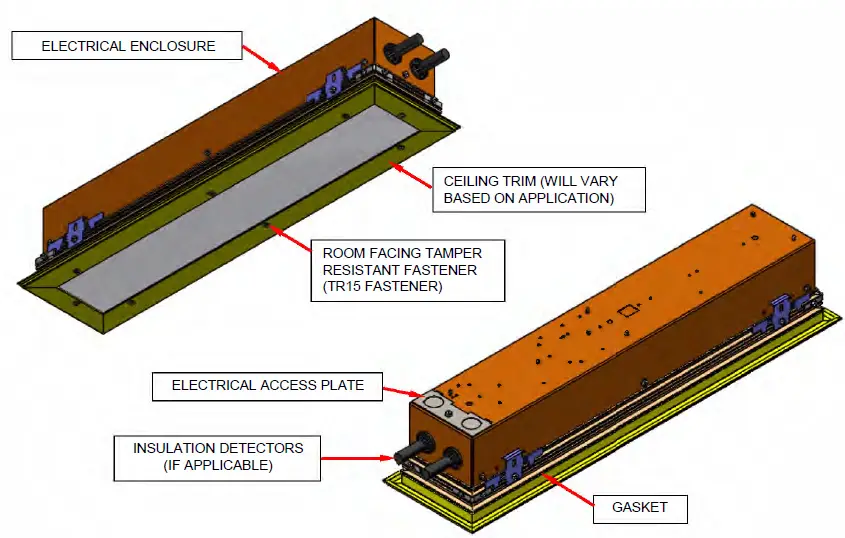 ELECTRICAL ENCLOSURE

CEILING TRIM (WILL VARY BASED ON APPLICATION)

ROOM FACING TAMPER RESISTANT FASTENER (TR15 FASTENER)

ELECTRICAL ACCESS PLATE

INSULATION DETECTORS (IF APPLICABLE)

GASKET