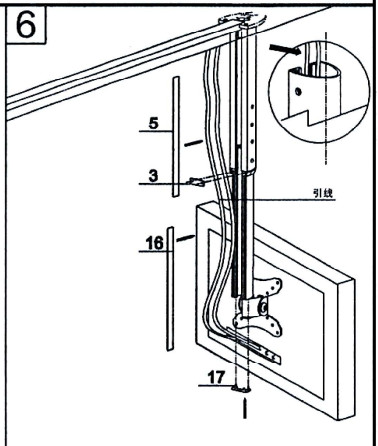 6

5

3

引线

16

17