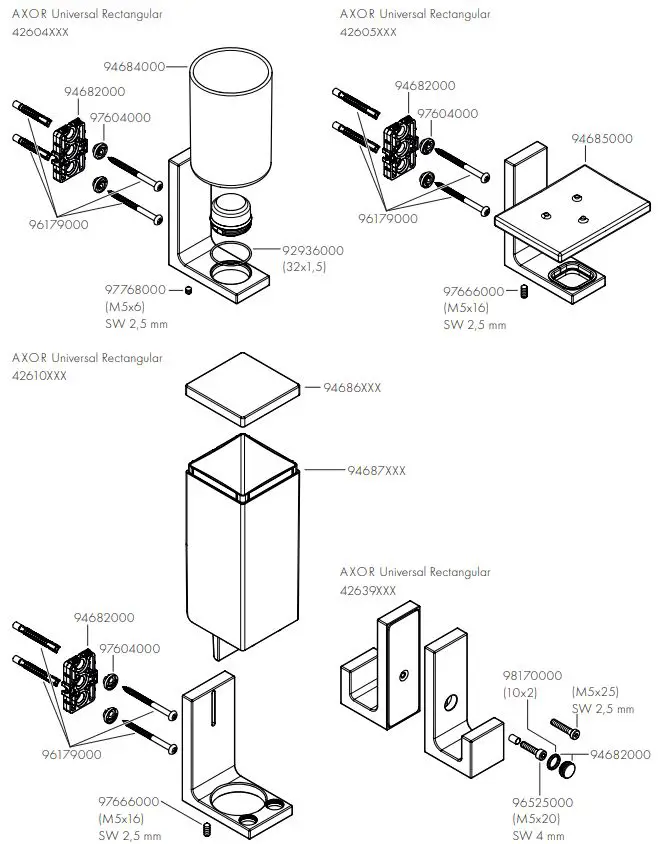 AXOR Universal Rectangular
42604XXX

94684000
94682000
97604000
96179000
92936000
(32x1,5)
97768000
(M5x6)
SW 2,5 mm

AXOR Universal Rectangular
42605XXX

94682000
97604000
94685000
96179000
97666000
(M5x16)
SW 2,5 mm

AXOR Universal Rectangular
42610XXX

94686XXX
94687XXX
94682000
97604000
96179000
97666000
(M5x16)
SW 2,5 mm

AXOR Universal Rectangular
42639XXX

98170000
(10x2)
(M5x25)
SW 2,5 mm
94682000
96525000
(M5x20)
SW 4 mm