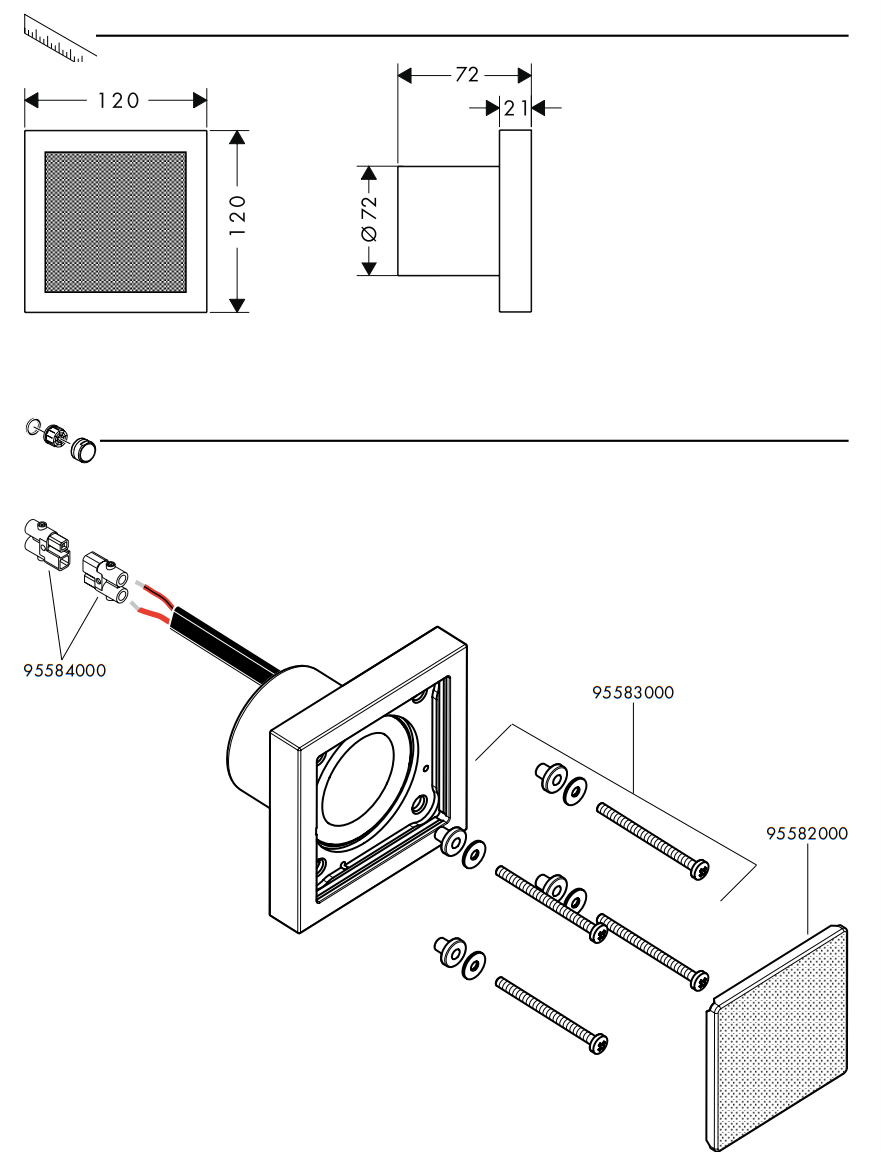 120

120

72

21

Ø 72

95584000

95583000

95582000