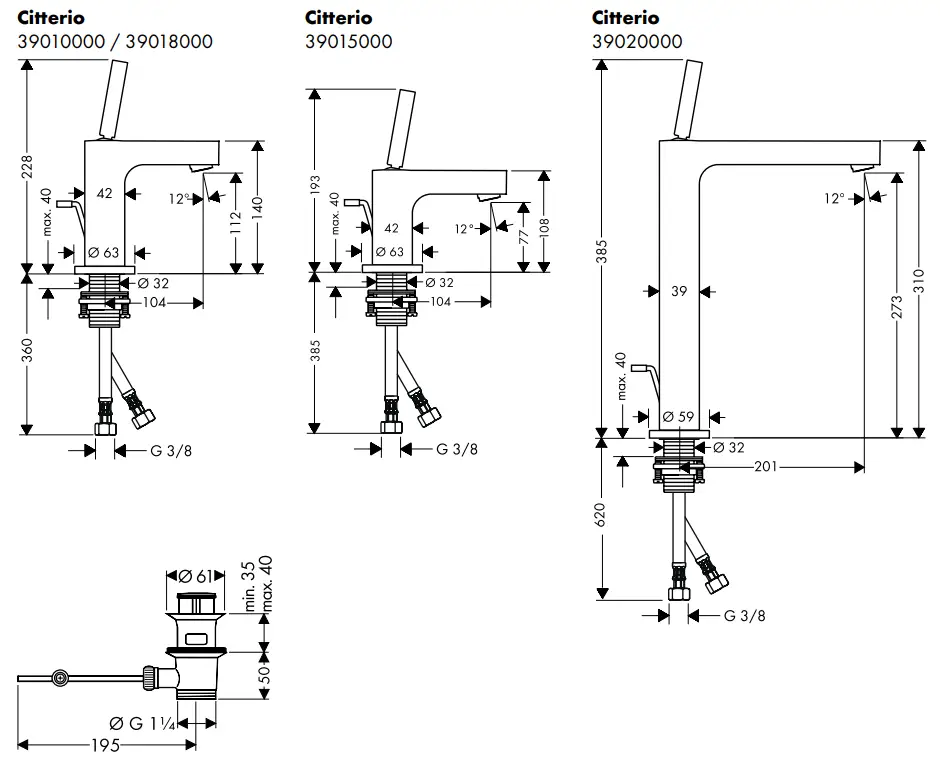 Citterio
39010000 / 39018000

228
max. 40
42
12°
112
140
Ø 63
Ø 32
104
360
G 3/8

Citterio
39015000

193
max. 40
42
12°
77
108
Ø 63
Ø 32
104
385
G 3/8

Citterio
39020000

385
12°
39
273
310
max. 40
Ø 59
Ø 32
201
620
G 3/8

Ø 61
min. 35
max. 40
50
Ø G 1¼
195