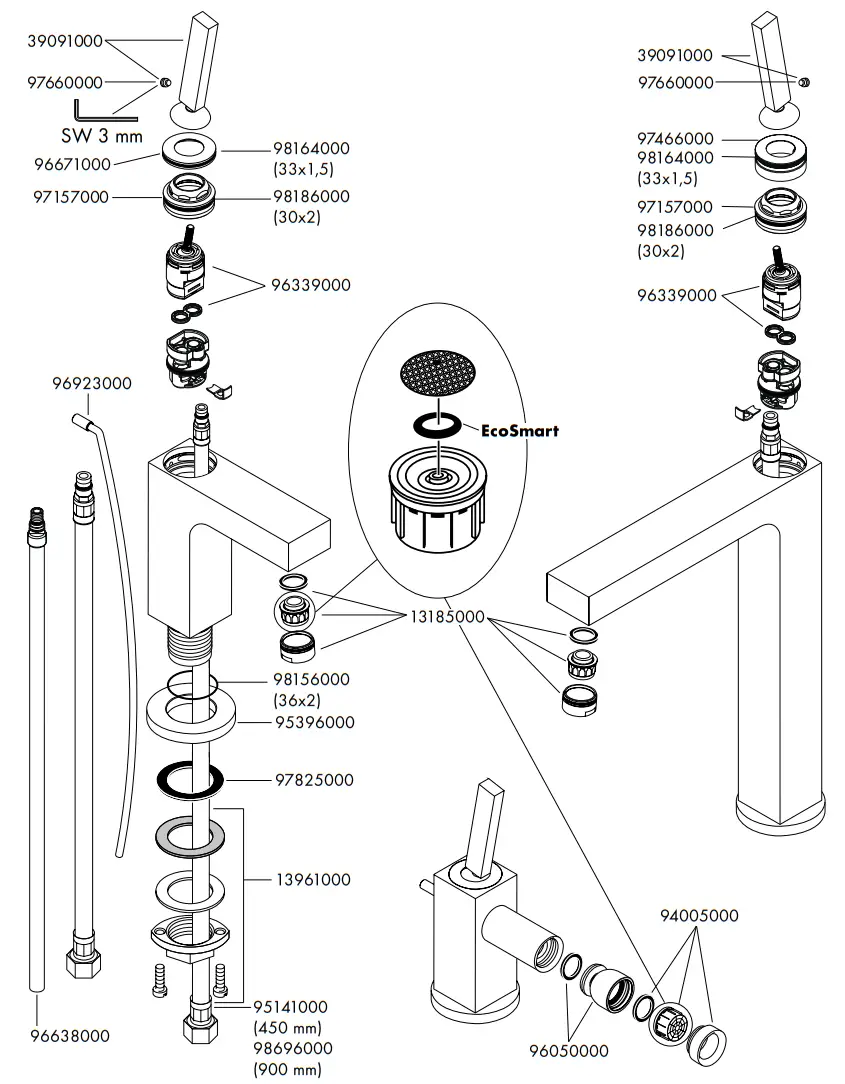 39091000
97660000
SW 3 mm
96671000
98164000
(33x1,5)
97157000
98186000
(30x2)
96339000
96923000
EcoSmart
13185000
98156000
(36x2)
95396000
97825000
13961000
95141000
(450 mm)
98696000
(900 mm)
96638000
39091000
97660000
97466000
98164000
(33x1,5)
97157000
98186000
(30x2)
96339000
94005000
96050000