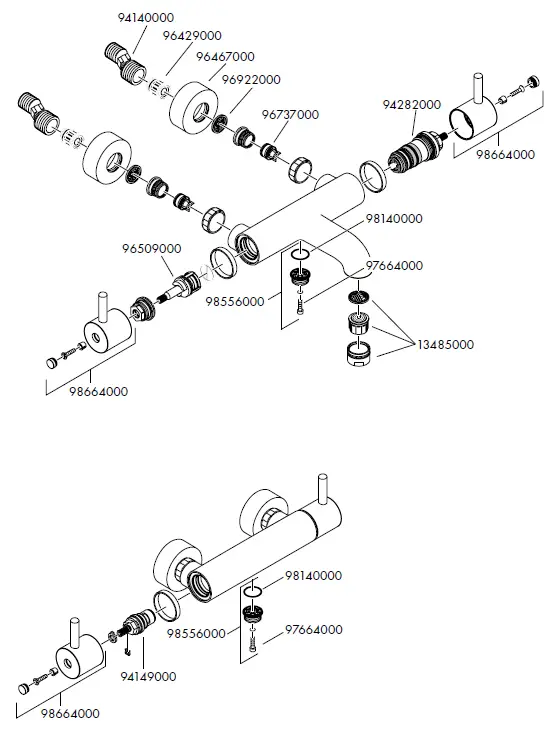 94140000
96429000
96467000
96922000
96737000
94282000
98664000
98140000
96509000
97664000
98556000
13485000
98664000

98140000
98556000
97664000
94149000
98664000