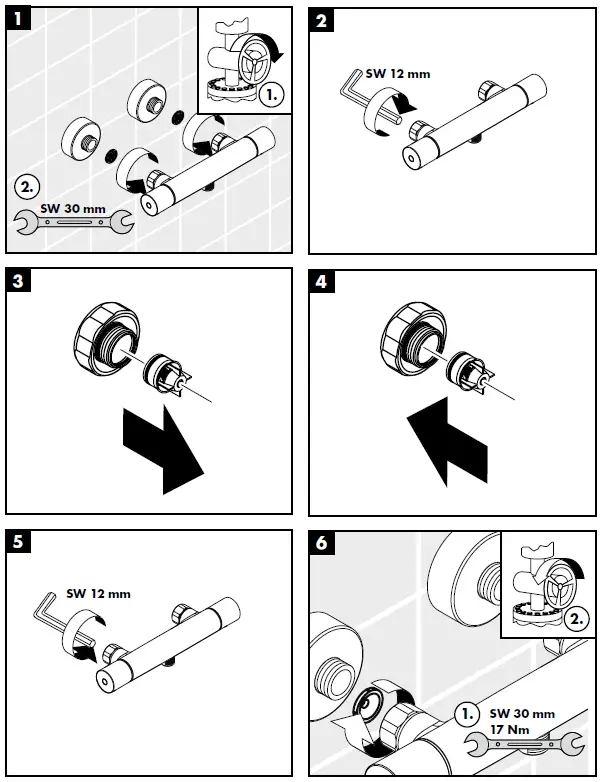 1

1.

2.

SW 30 mm

2

SW 12 mm

3

4

5

SW 12 mm

6

2.

1.

SW 30 mm
17 Nm