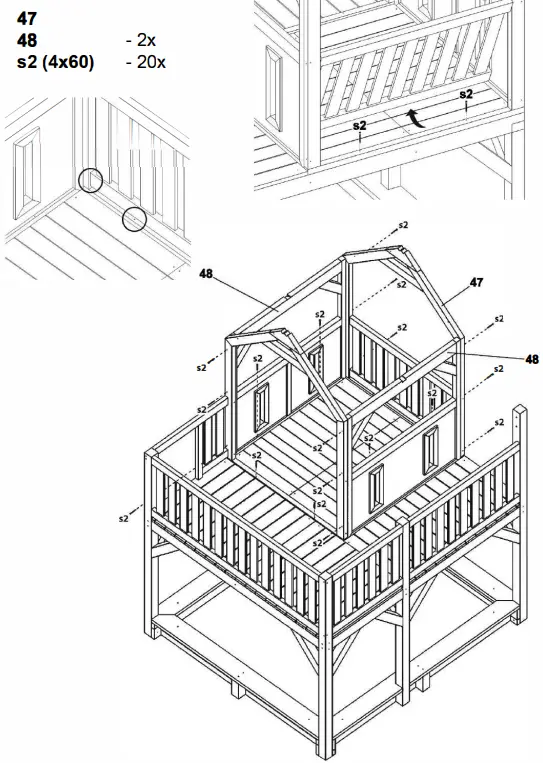 47
48 - 2x
s2 (4x60) - 20x

s2
s2

s2
48
s2
47
s2
s2
s2
48
s2
s2
s2
s2
s2
s2
s2
s2
s2
s2
s2
s2
s2
s2