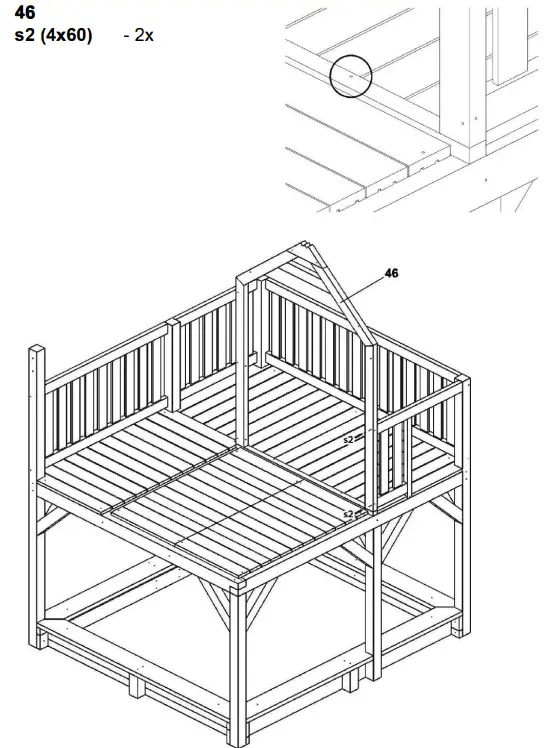 46
s2 (4x60) - 2x

46

s2

s2