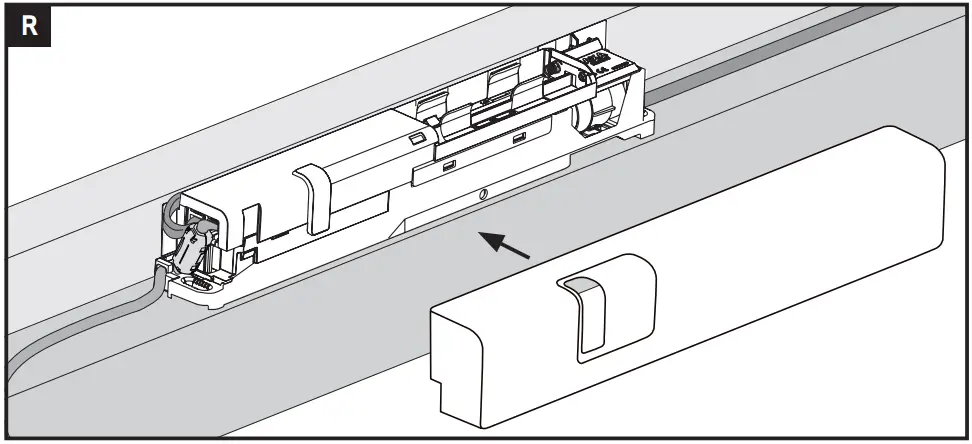 R