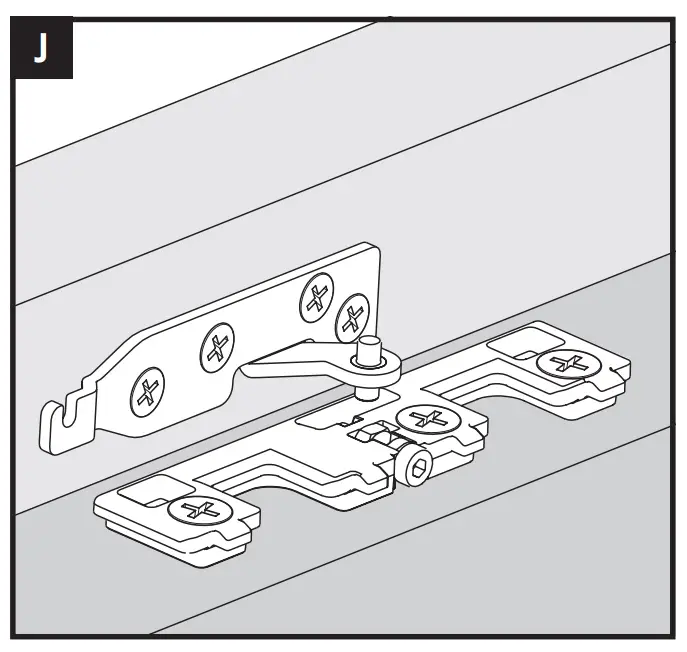 J