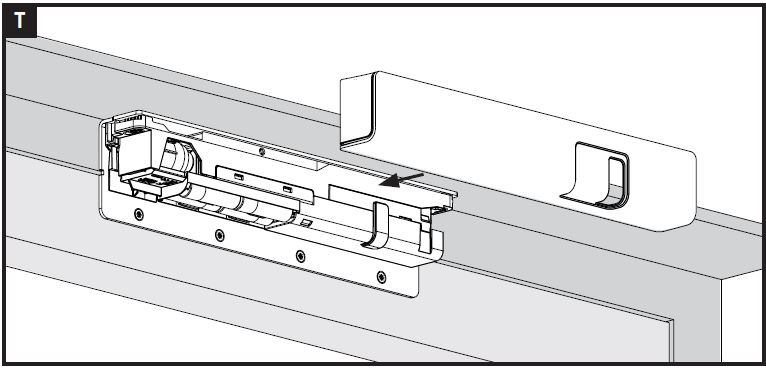 T